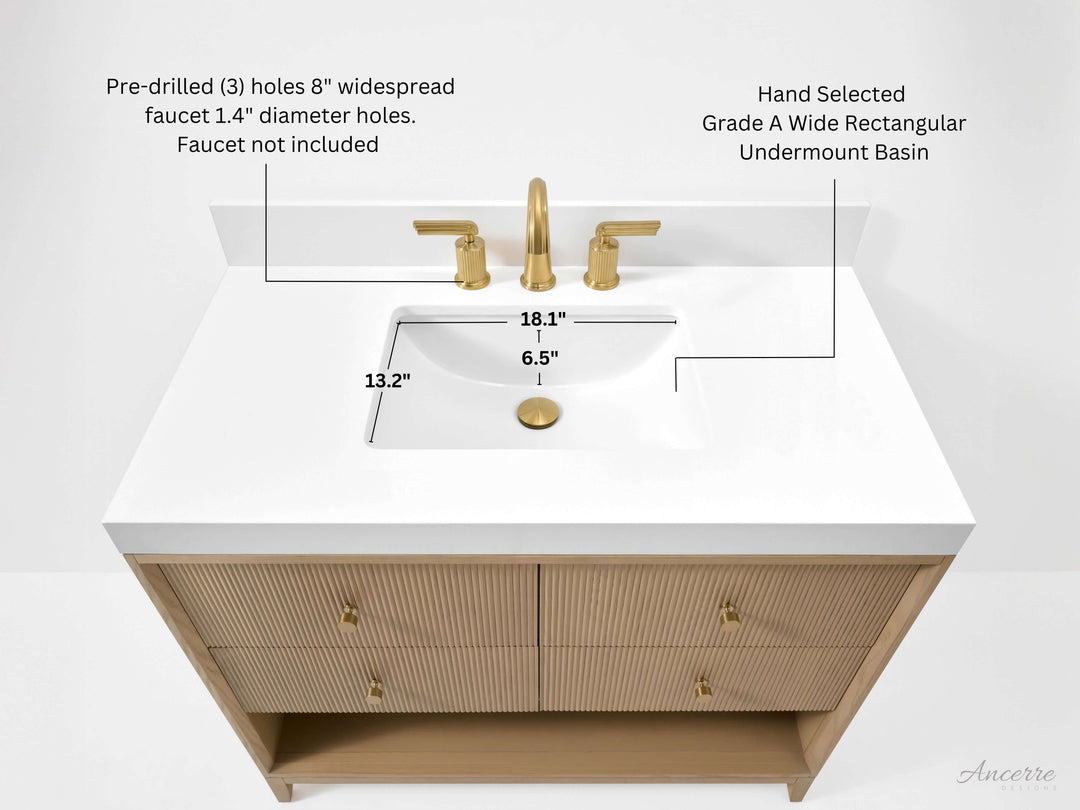 Pre-drilled (3) holes 8" widespread faucet 1.4" diameter holes. Faucet not included

Hand Selected Grade A Wide Rectangular Undermount Basin

18.1"

6.5"

13.2"

Ancerre
DESIGNS